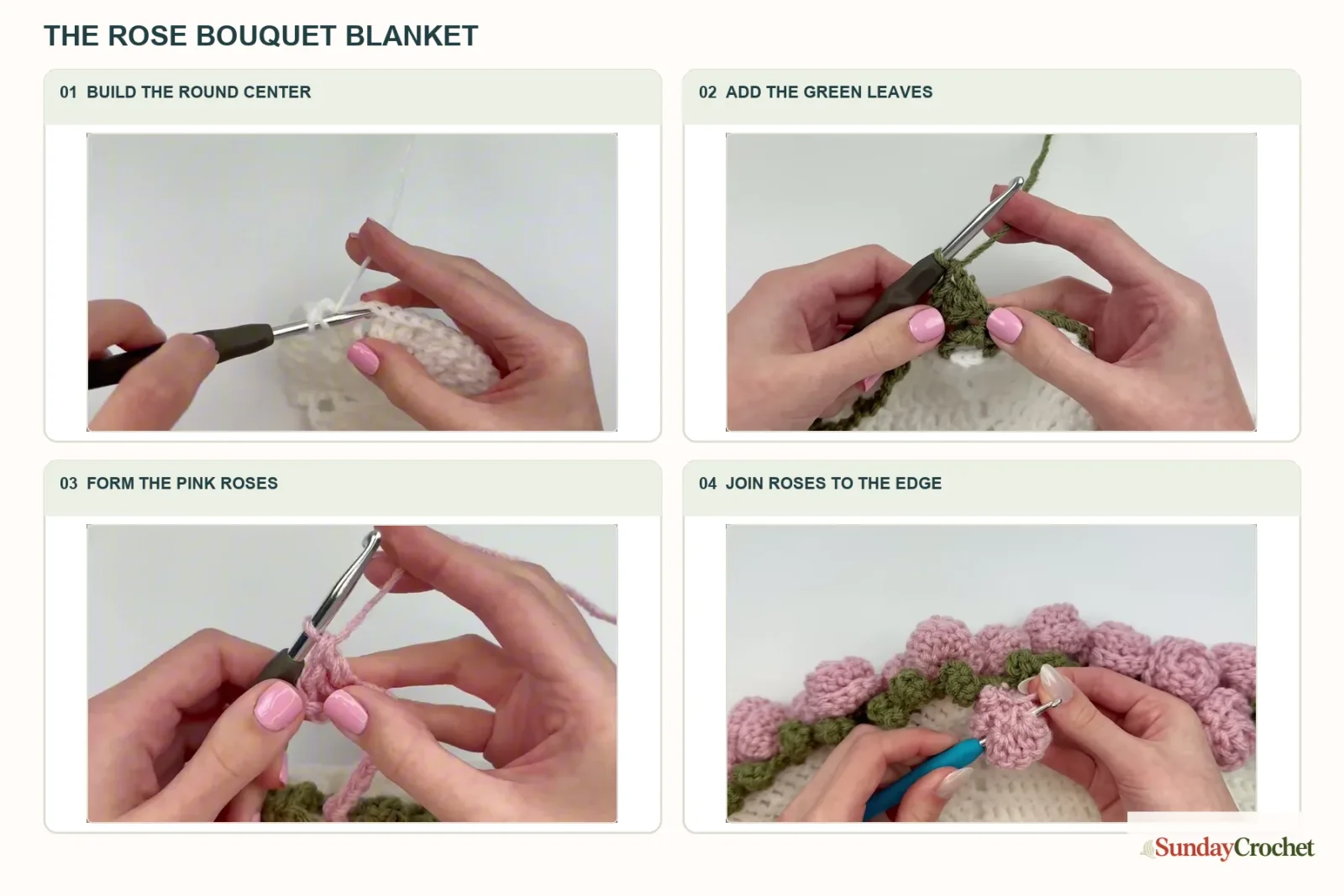 THE ROSE BOUQUET BLANKET

01 BUILD THE ROUND CENTER

02 ADD THE GREEN LEAVES

03 FORM THE PINK ROSES

04 JOIN ROSES TO THE EDGE

SundayCrochet